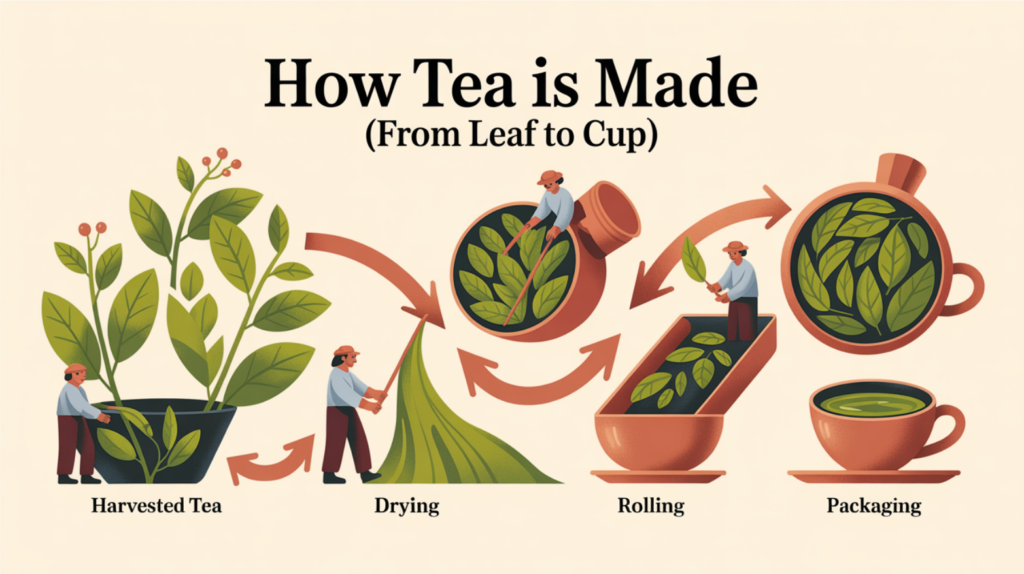 How Tea is Made
(From Leaf to Cup)

Harvested Tea

Drying

Rolling

Packaging